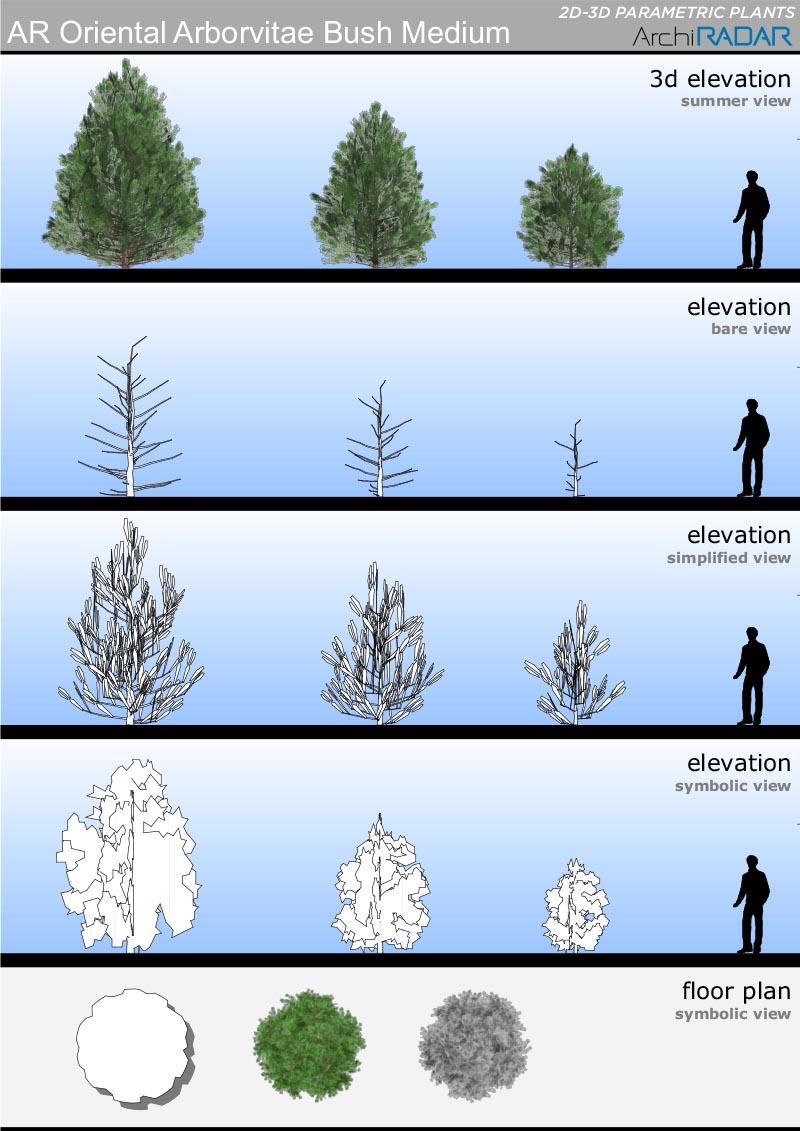 AR Oriental Arborvitae Bush Medium

2D-3D PARAMETRIC PLANTS
ArchiRADAR

3d elevation
summer view

elevation
bare view

elevation
simplified view

elevation
symbolic view

floor plan
symbolic view