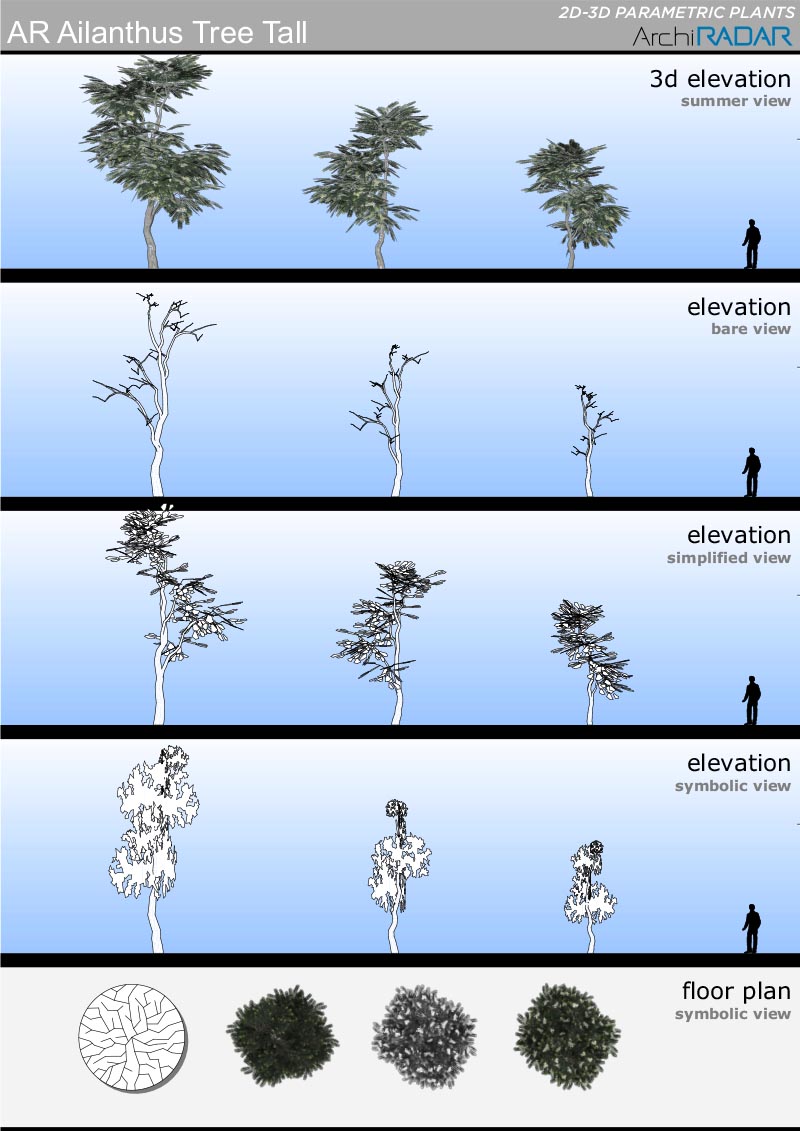 AR Ailanthus Tree Tall

2D-3D PARAMETRIC PLANTS

ArchiRADAR

3d elevation
summer view

elevation
bare view

elevation
simplified view

elevation
symbolic view

floor plan
symbolic view